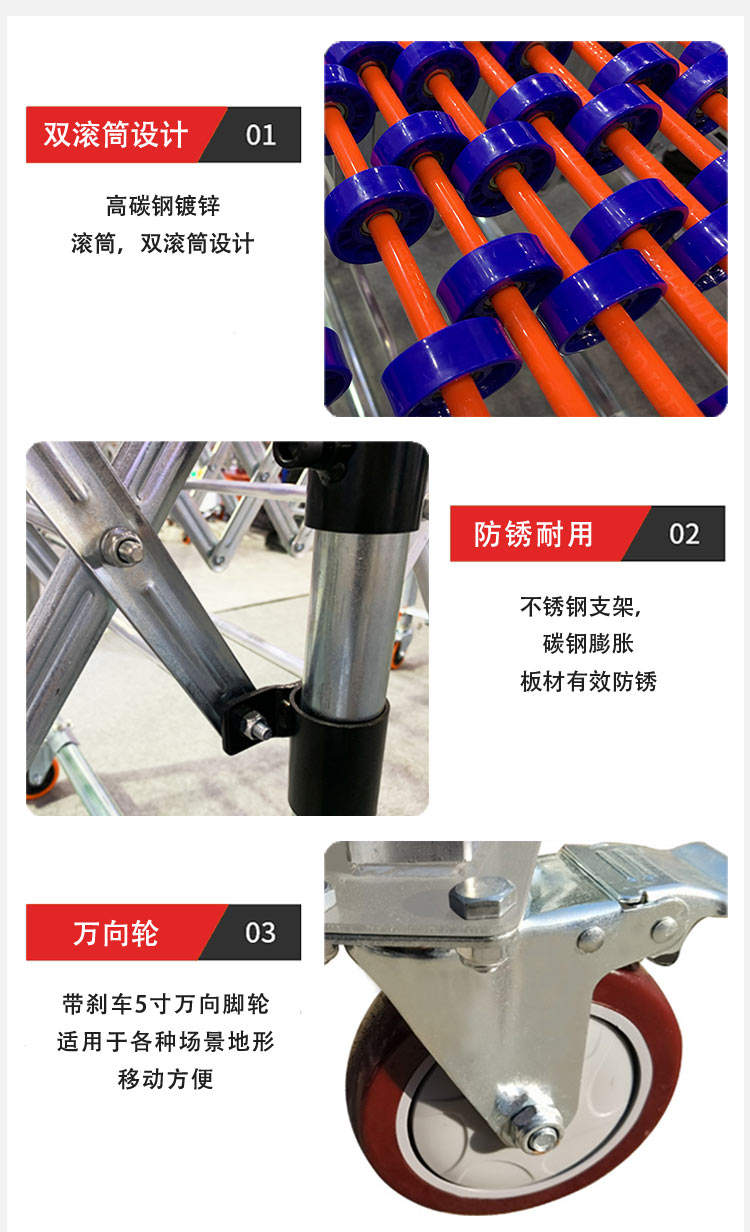 双滚筒设计 01

高碳钢镀锌
滚筒，双滚筒设计

防锈耐用 02

不锈钢支架，
碳钢膨胀
板材有效防锈

万向轮 03

带刹车5寸万向脚轮
适用于各种场景地形
移动方便